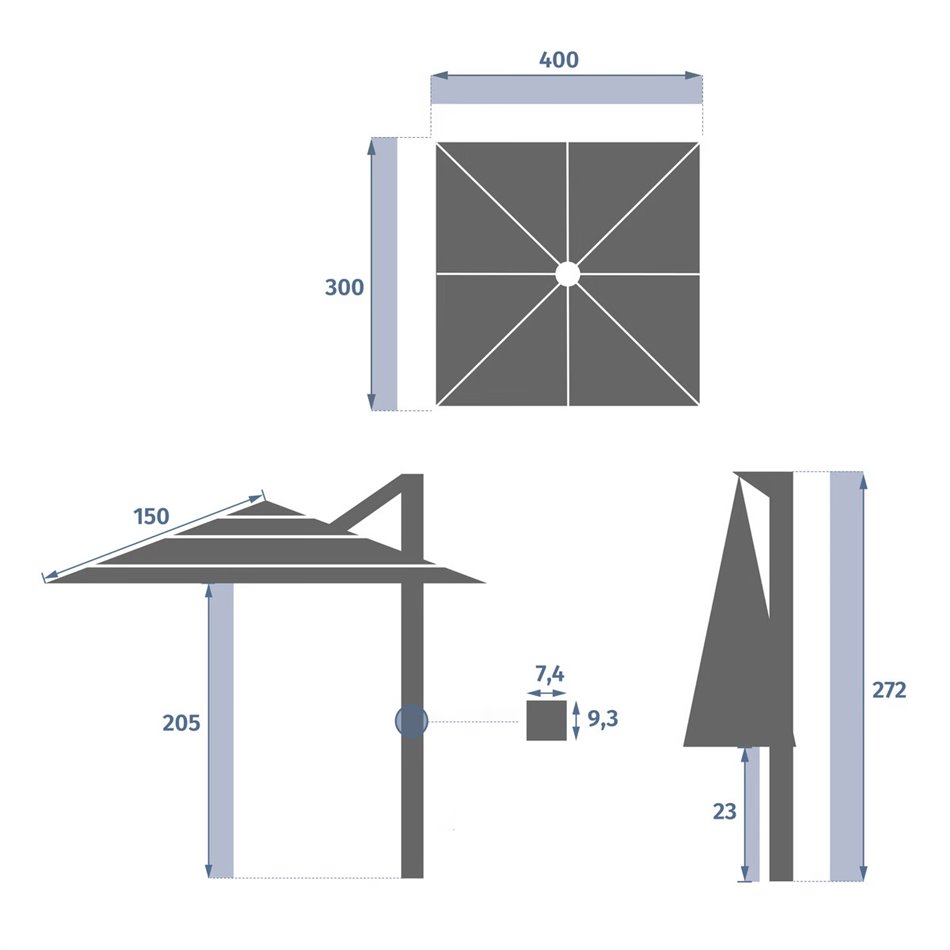 400

300

150

205

7,4

9,3

272

23